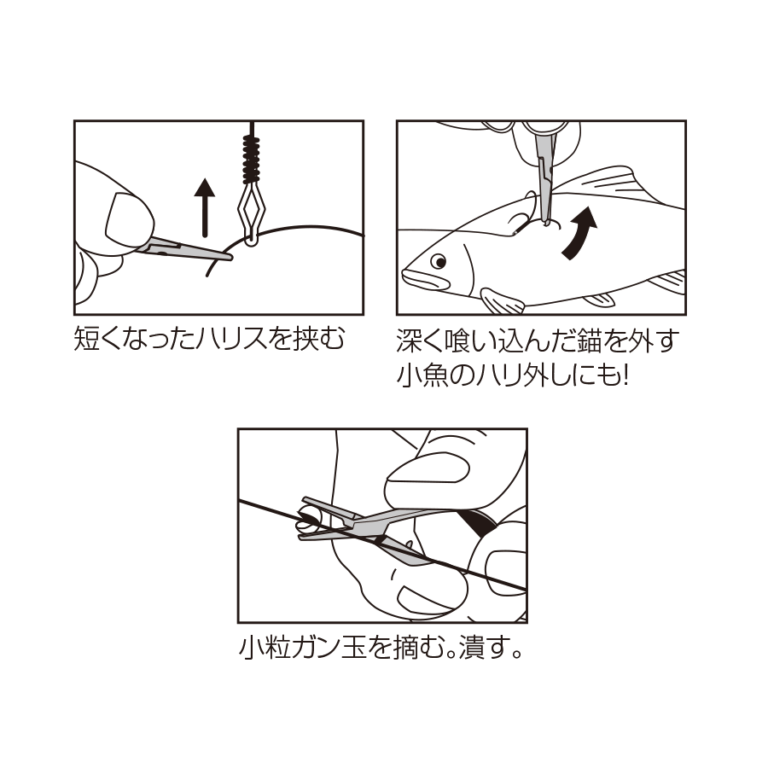 短くなったハリスを挟む

深く喰い込んだ錨を外す
小魚のハリ外しにも!

小粒ガン玉を摘む。潰す。