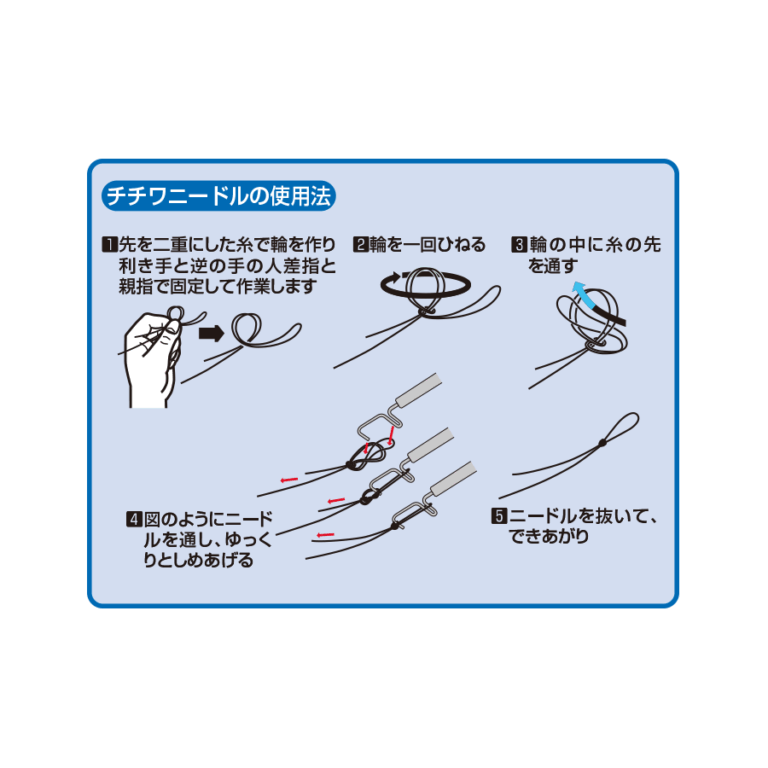 チチワニードルの使用法

1 先を二重にした糸で輪を作り利き手と逆の手の人差指と親指で固定して作業します

2 輪を一回ひねる

3 輪の中に糸の先を通す

4 図のようにニードルを通し、ゆっくりとしめあげる

5 ニードルを抜いて、できあがり