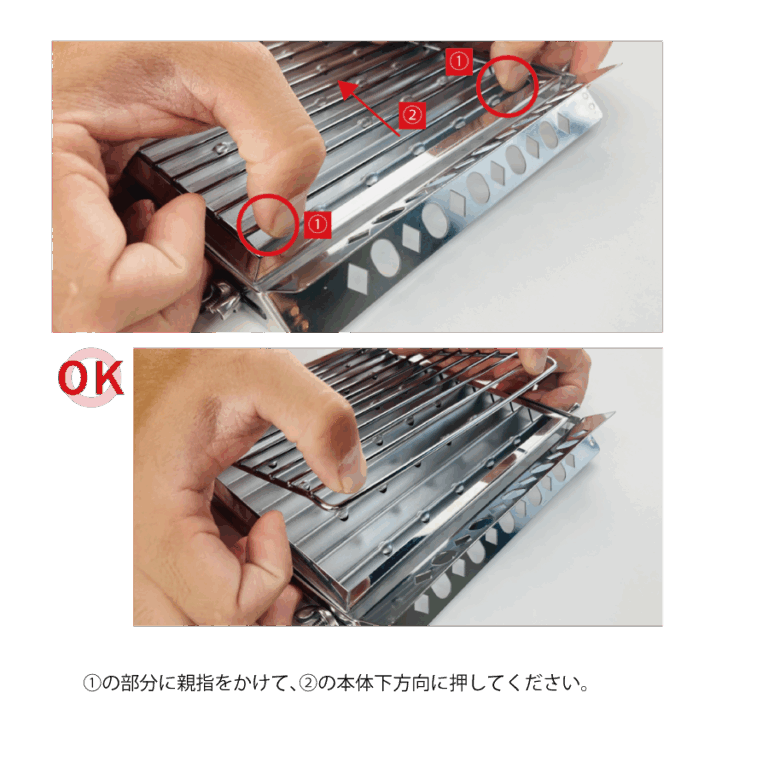 ①
②
①
OK
①の部分に親指をかけて、②の本体下方向に押してください。