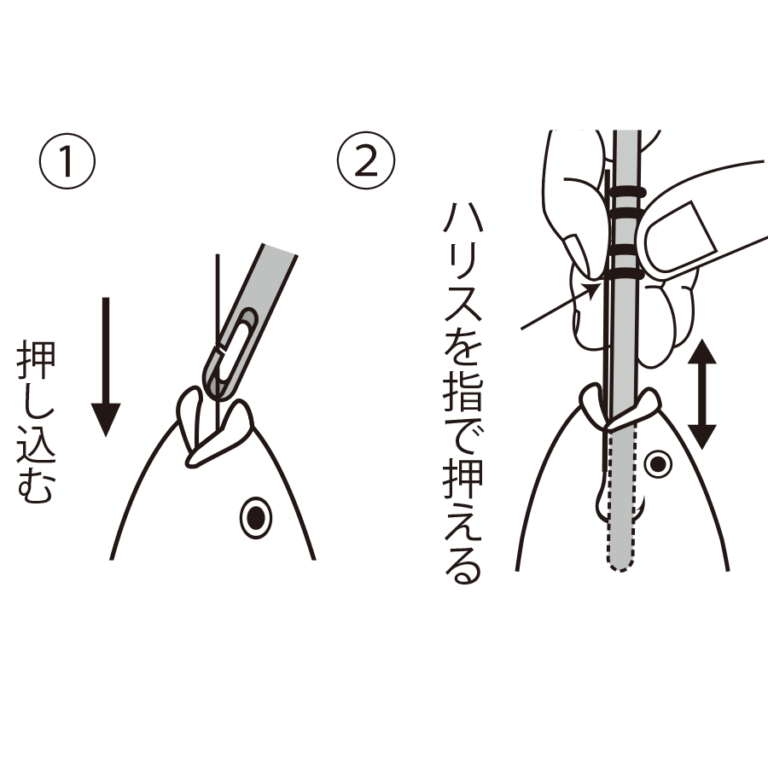 ①

押し込む

②

ハリスを指で押える